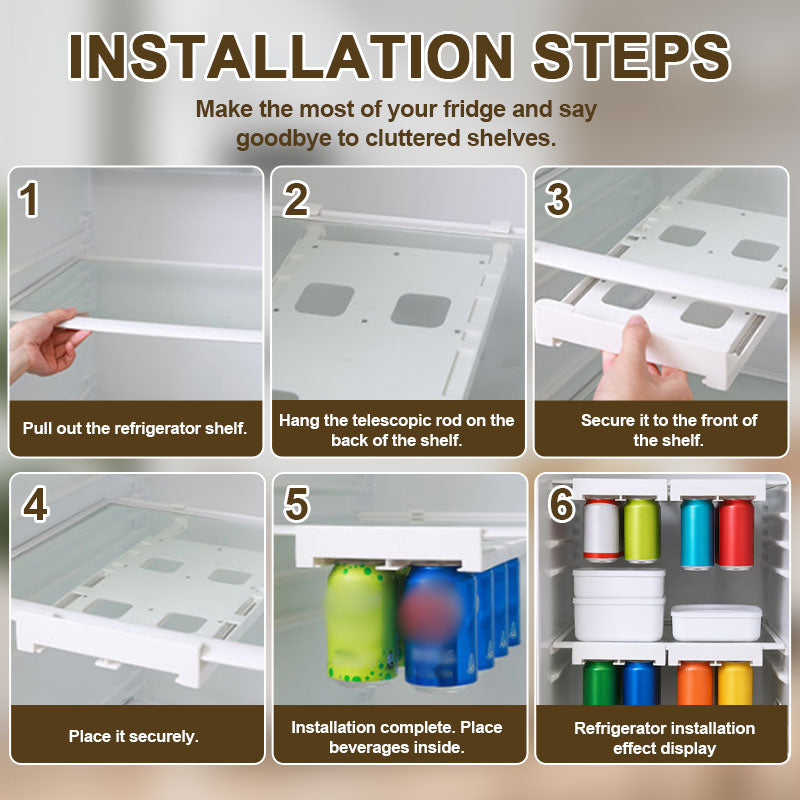 INSTALLATION STEPS

Make the most of your fridge and say goodbye to cluttered shelves.

1

Pull out the refrigerator shelf.

2

Hang the telescopic rod on the back of the shelf.

3

Secure it to the front of the shelf.

4

Place it securely.

5

Installation complete. Place beverages inside.

6

Refrigerator installation effect display